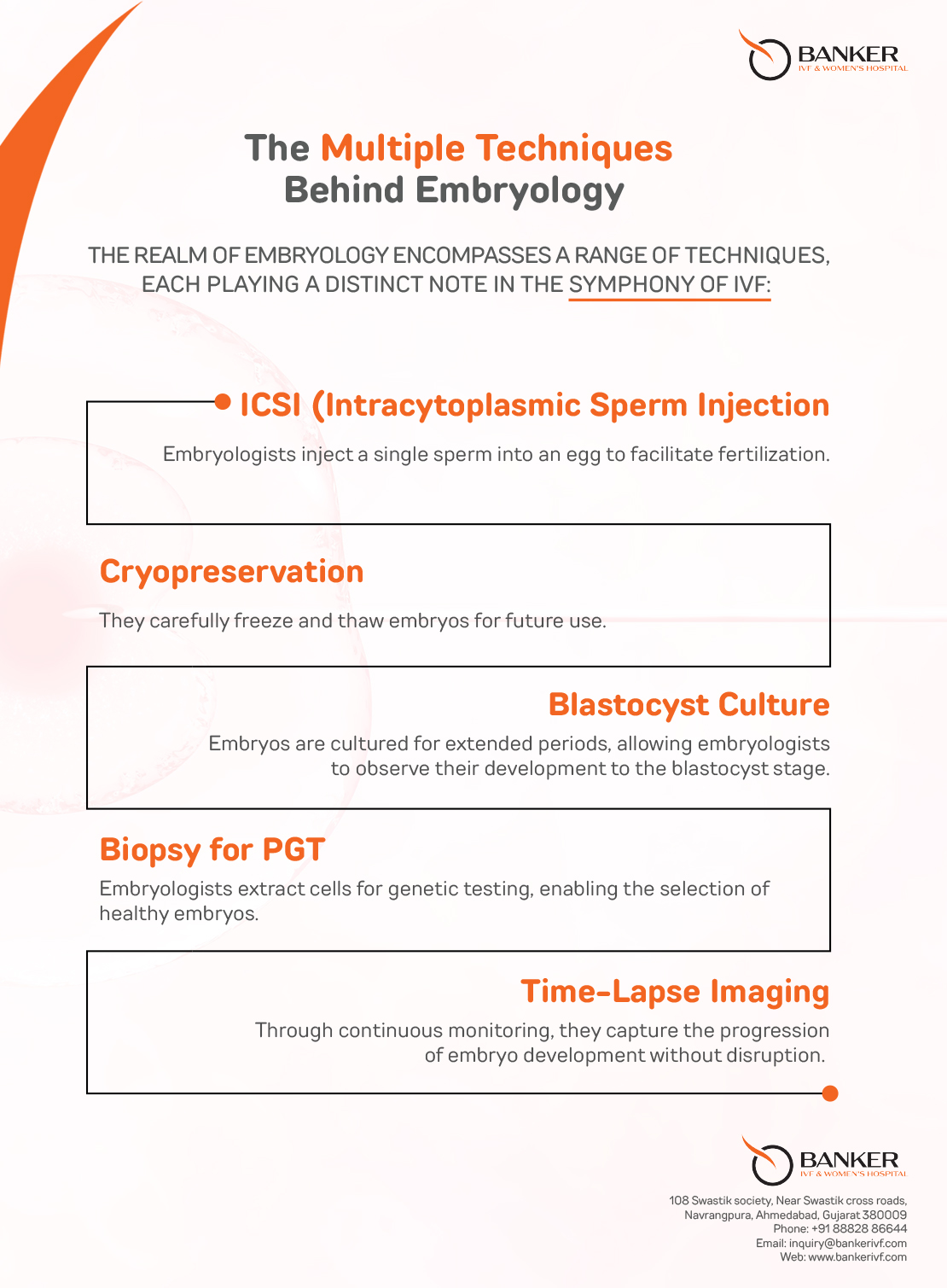 BANKER
IVF & WOMEN'S HOSPITAL

The Multiple Techniques Behind Embryology

THE REALM OF EMBRYOLOGY ENCOMPASSES A RANGE OF TECHNIQUES, EACH PLAYING A DISTINCT NOTE IN THE SYMPHONY OF IVF:

ICSI (Intracytoplasmic Sperm Injection

Embryologists inject a single sperm into an egg to facilitate fertilization.

Cryopreservation

They carefully freeze and thaw embryos for future use.

Blastocyst Culture

Embryos are cultured for extended periods, allowing embryologists to observe their development to the blastocyst stage.

Biopsy for PGT

Embryologists extract cells for genetic testing, enabling the selection of healthy embryos.

Time-Lapse Imaging

Through continuous monitoring, they capture the progression of embryo development without disruption.

BANKER
IVF & WOMEN'S HOSPITAL

108 Swastik society, Near Swastik cross roads, Navrangpura, Ahmedabad, Gujarat 380009
Phone: +91 88828 86644
Email: inquiry@bankerivf.com
Web: www.bankerivf.com